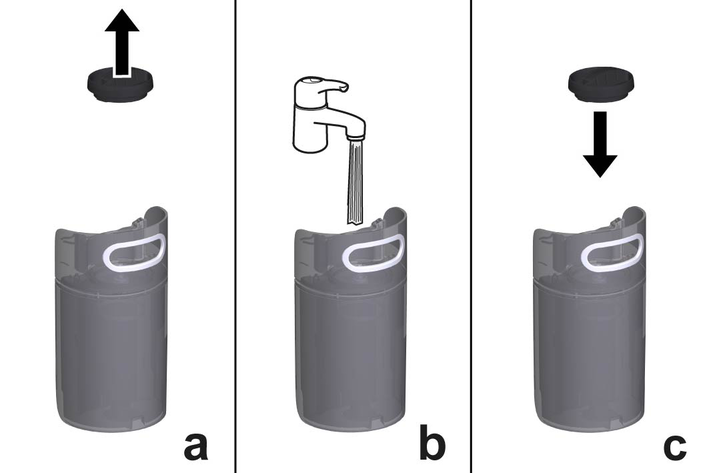 a

b

c