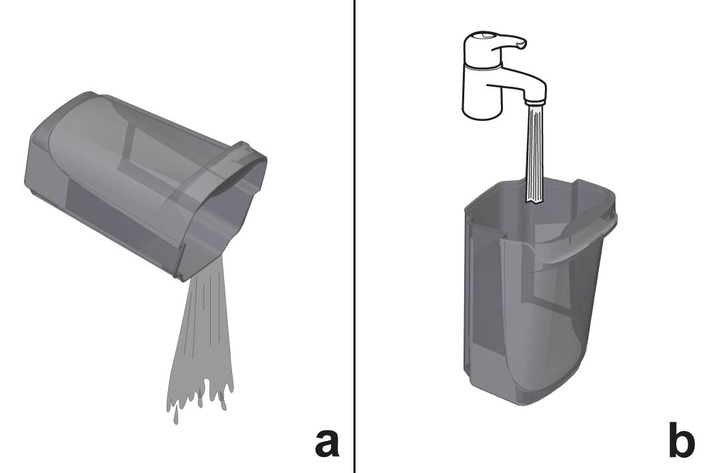 a

b