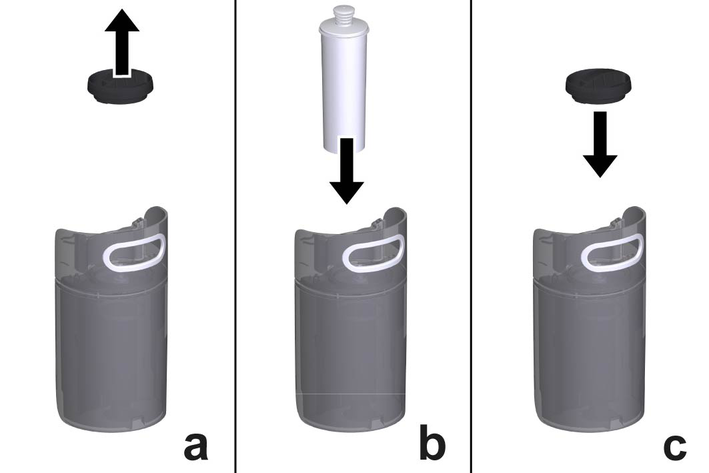 a

b

c