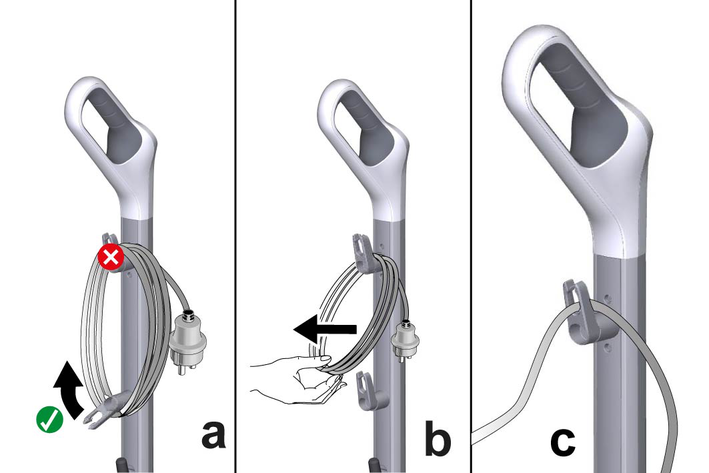 a

b

c