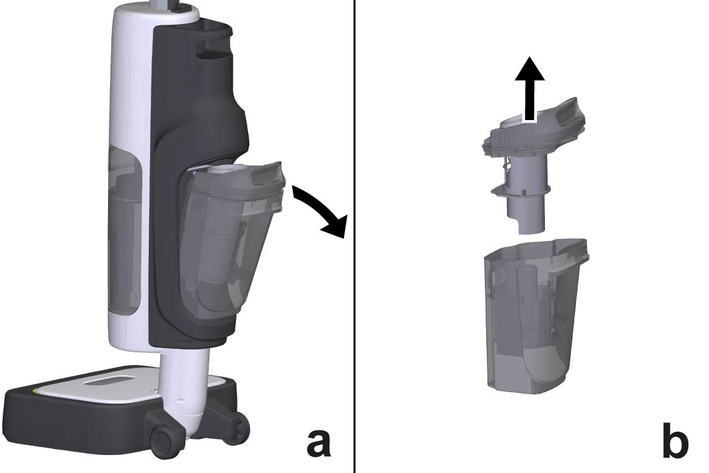 a

b