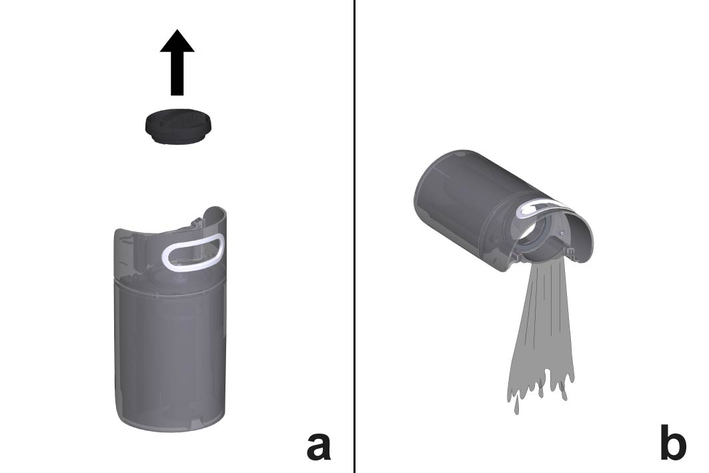 a

b