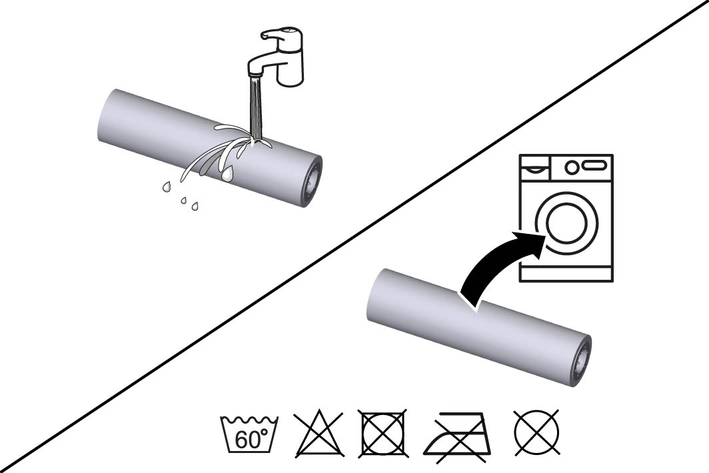 60°