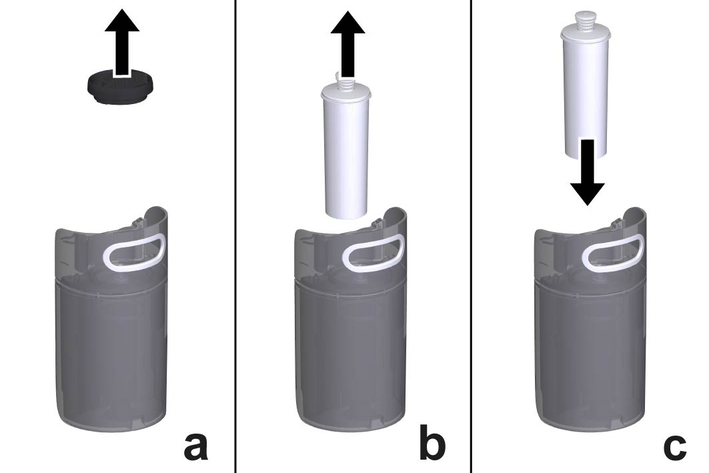 a

b

c