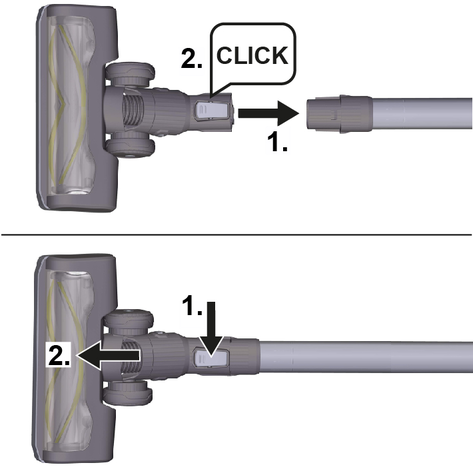 2. CLICK

1.

1.

2.