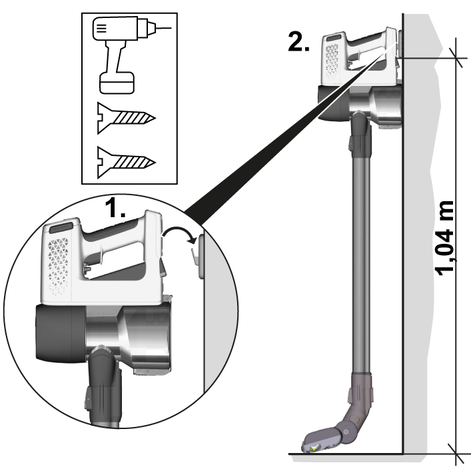 2.

1.

1,04 m