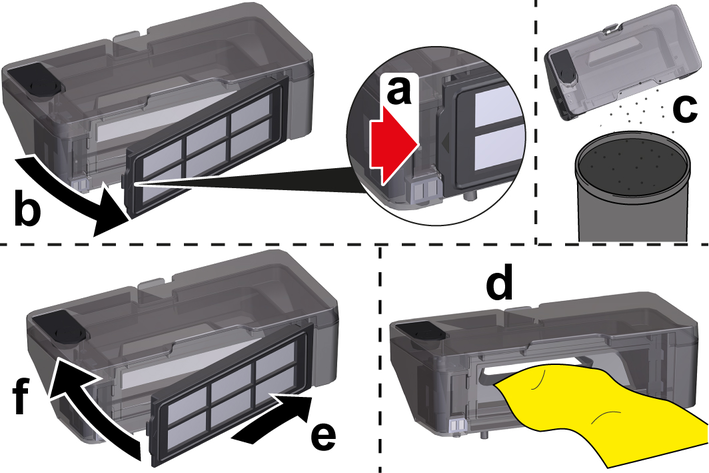 a
b
c
d
f
e