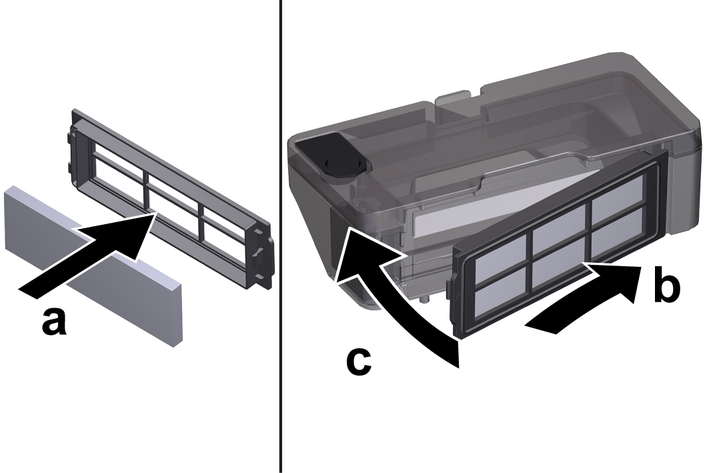 a

c

b