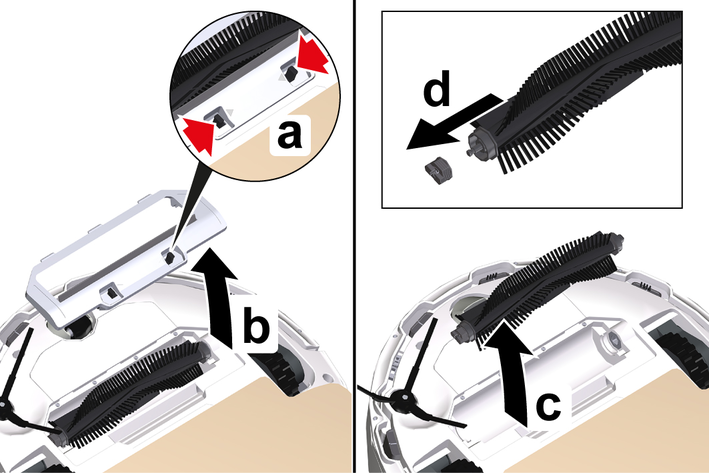 a
b
d
c