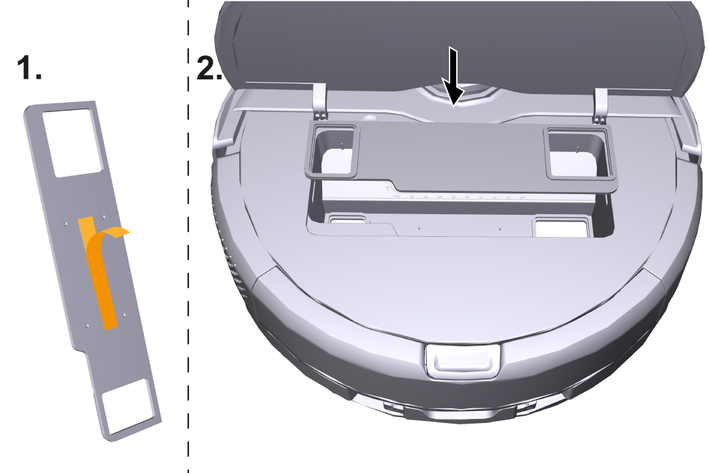 1.

2.