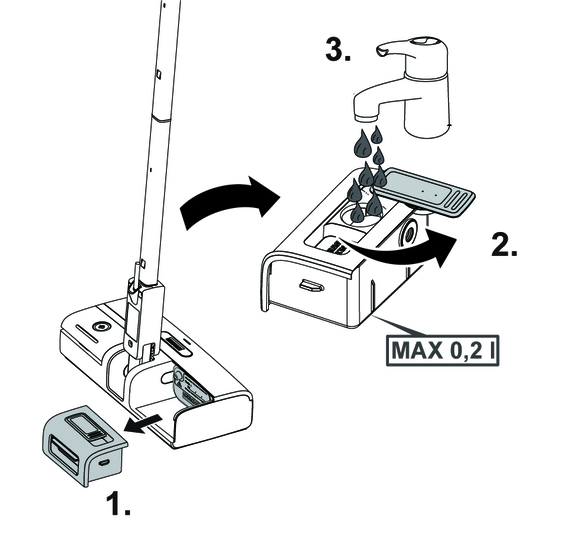 3.

2.

MAX 0,2 l

1.