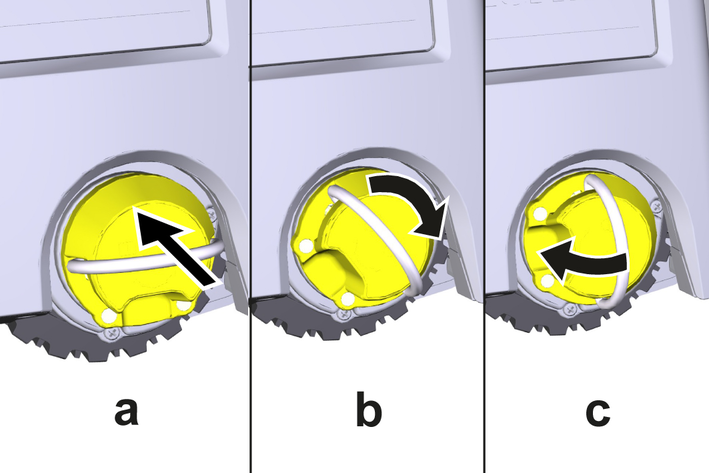 a

b

c