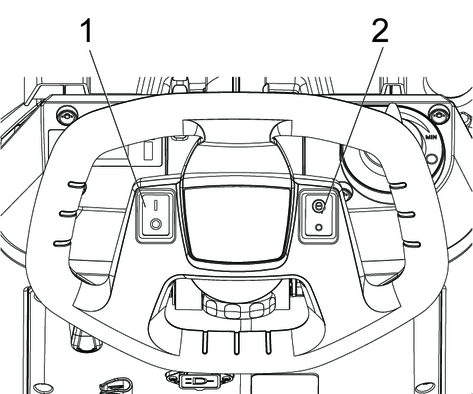 1
2
MIN