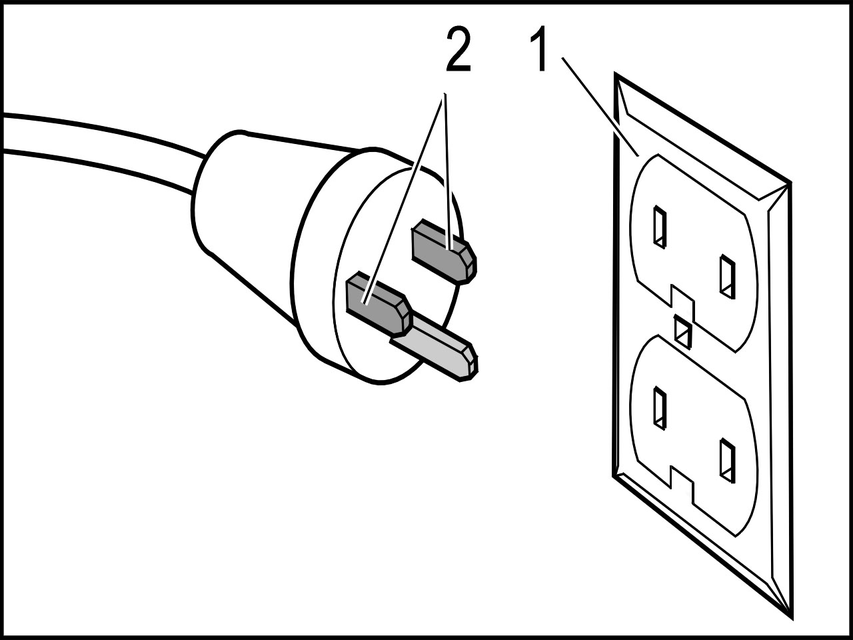 2
1