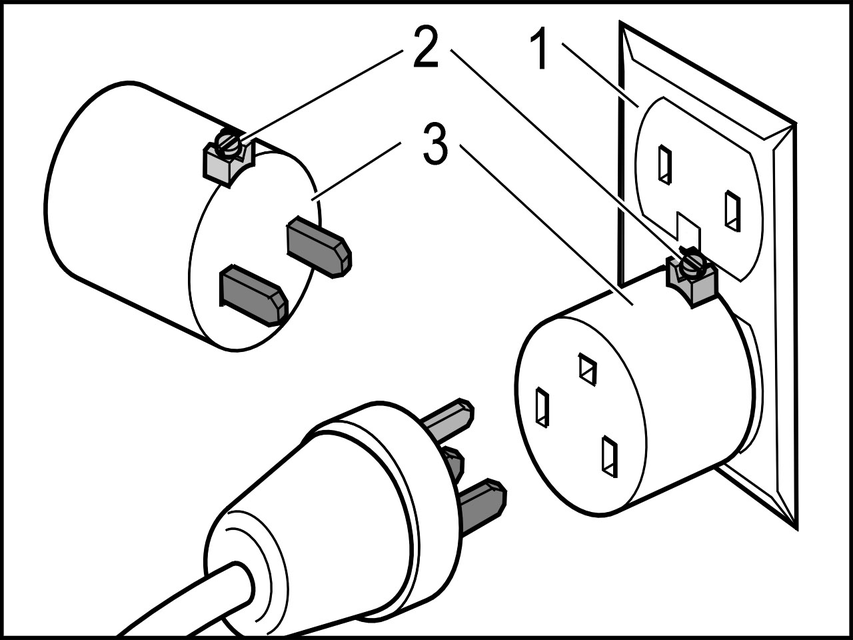 2
1
3