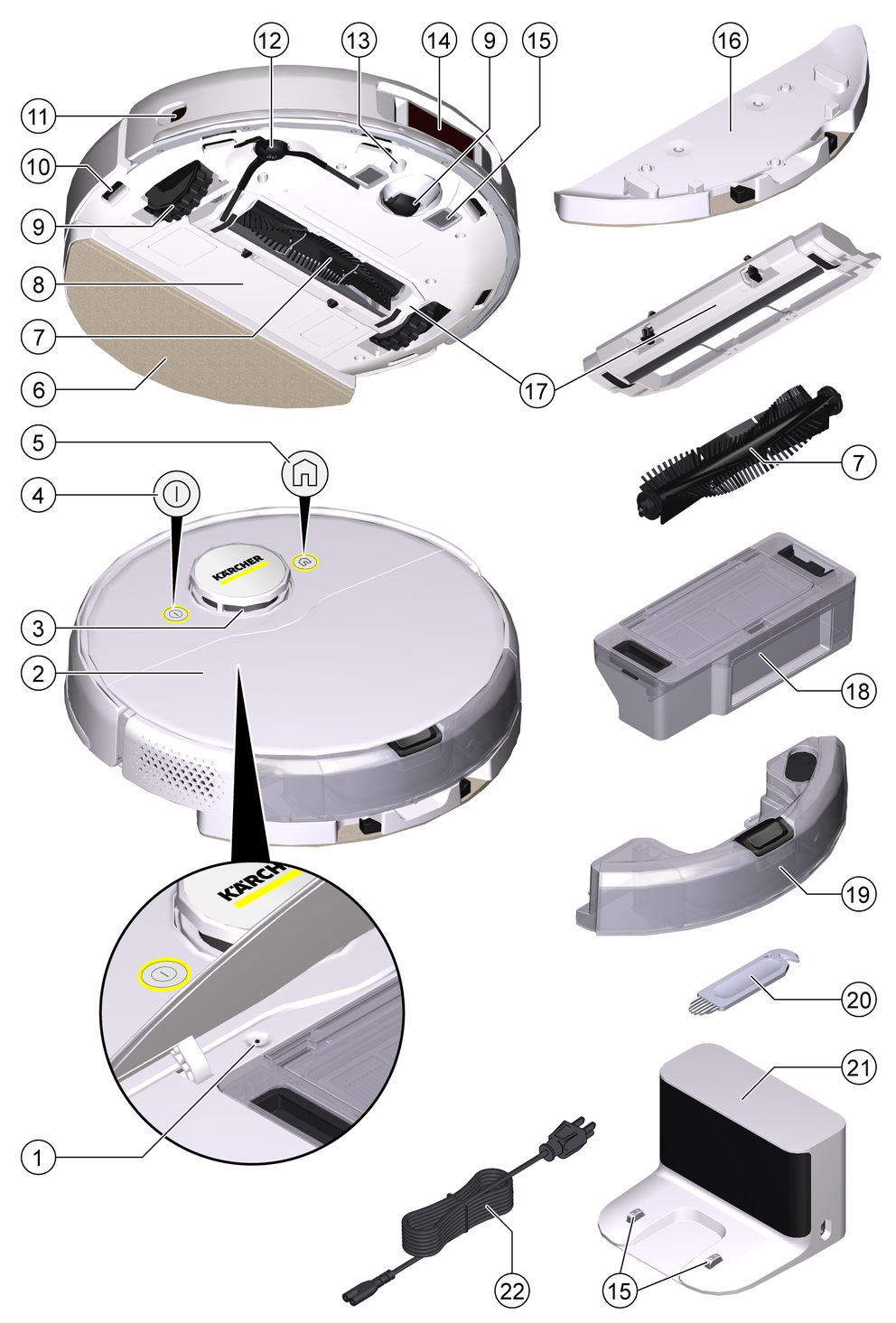 12
13
14
9
15
16
11
10
9
8
7
6
17
5
4
7
KÄRCHER
3
2
18
19
KÄRCH
20
21
1
22
15