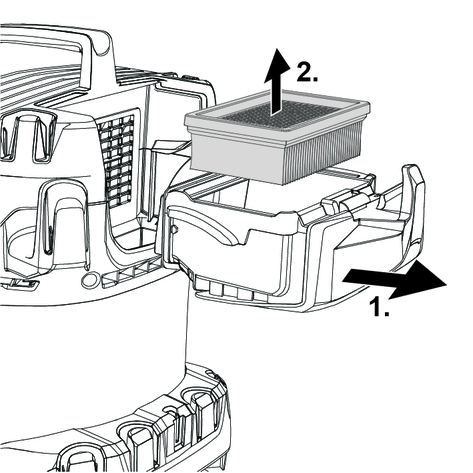 2.

1.