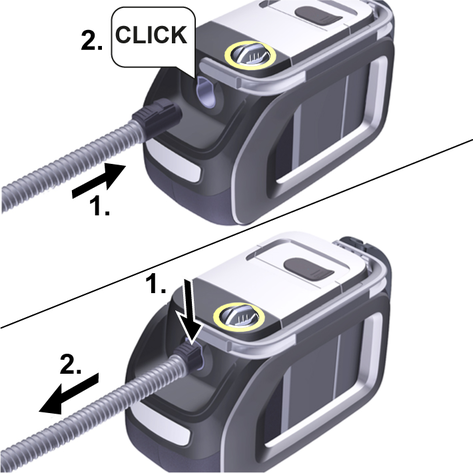 2. CLICK

1.

1.

2.