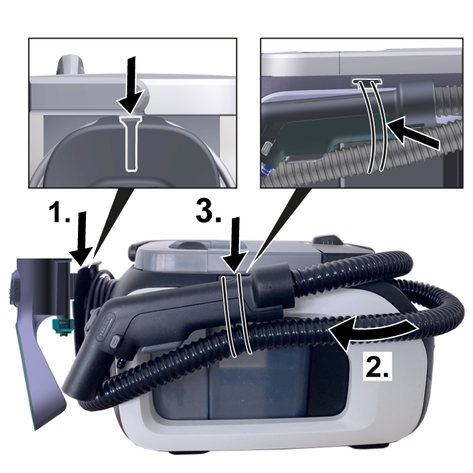 1.

3.

2.