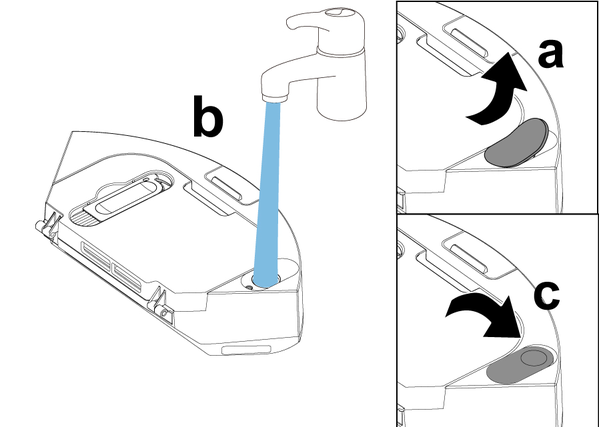 b

a

c