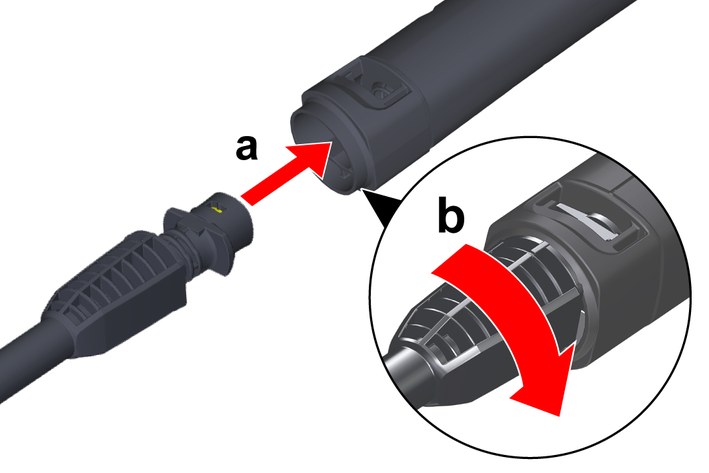 a

b