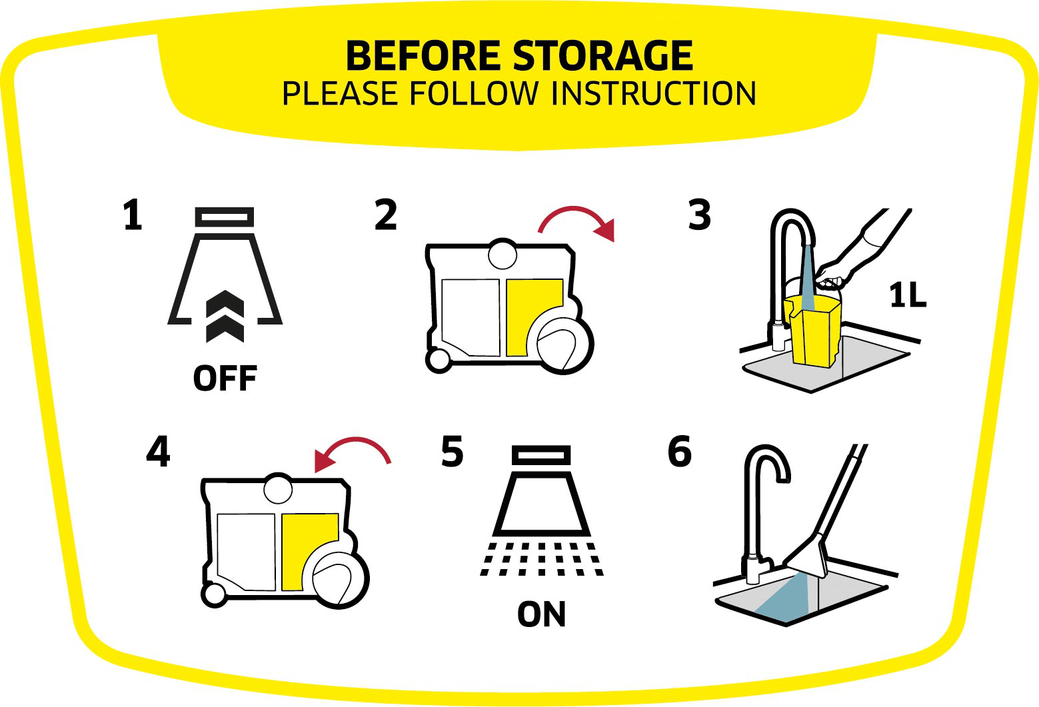 BEFORE STORAGE
PLEASE FOLLOW INSTRUCTION

1
OFF

2

3
1L

4

5
ON

6