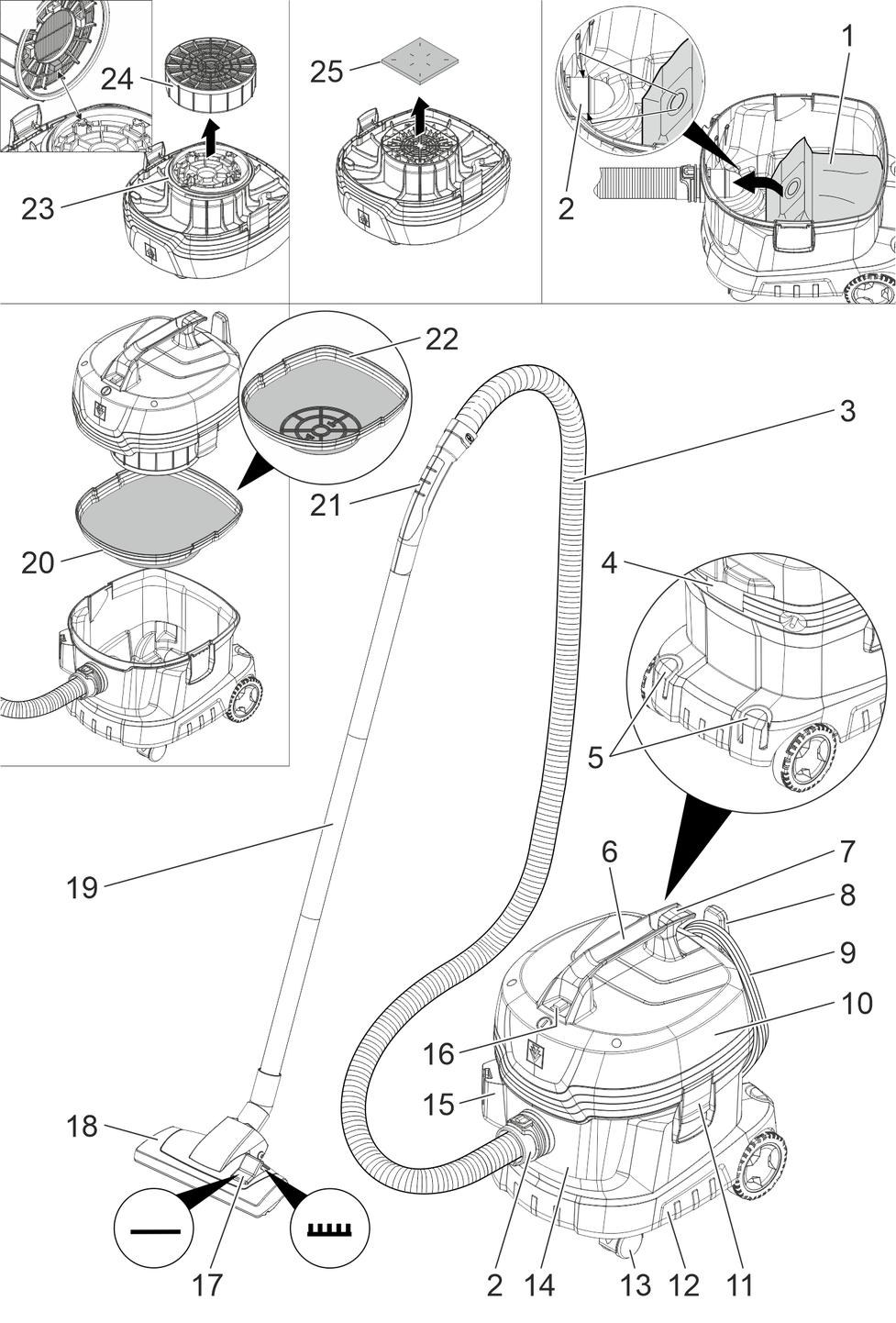 24
23
25
1
2
22
3
21
20
4
5
19
6
7
8
9
10
16
15
18
17
2
14
13
12
11