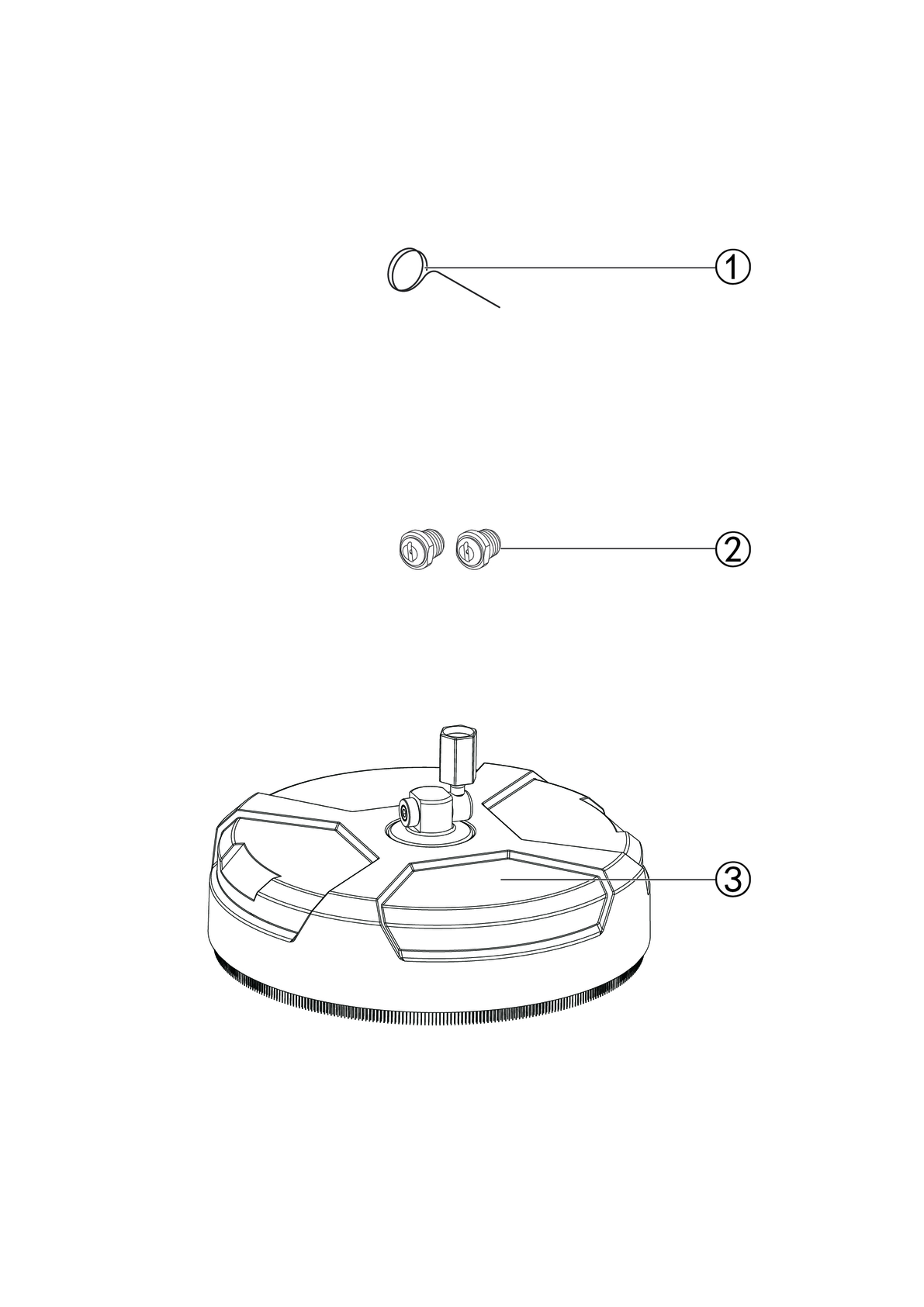 ①

②

③