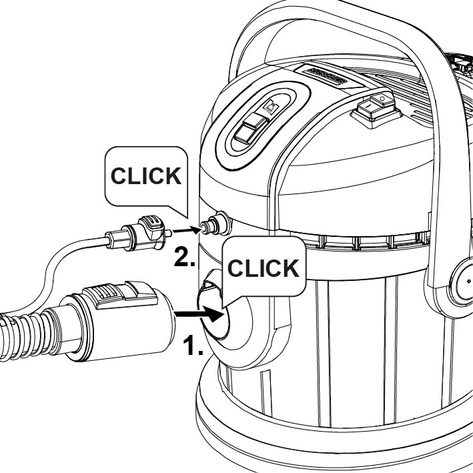 CLICK

2.

CLICK

1.