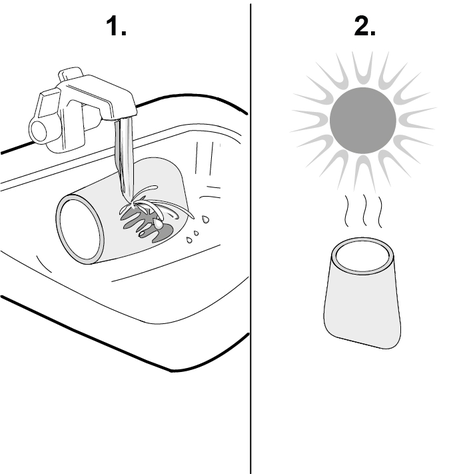 1.

2.