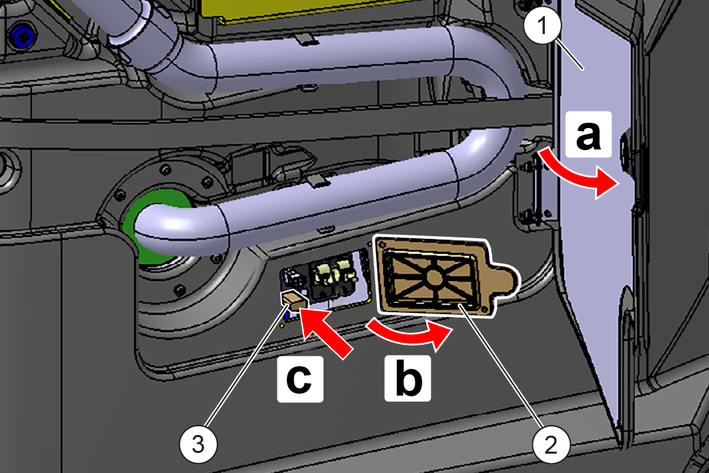 1
a
c
b
3
2