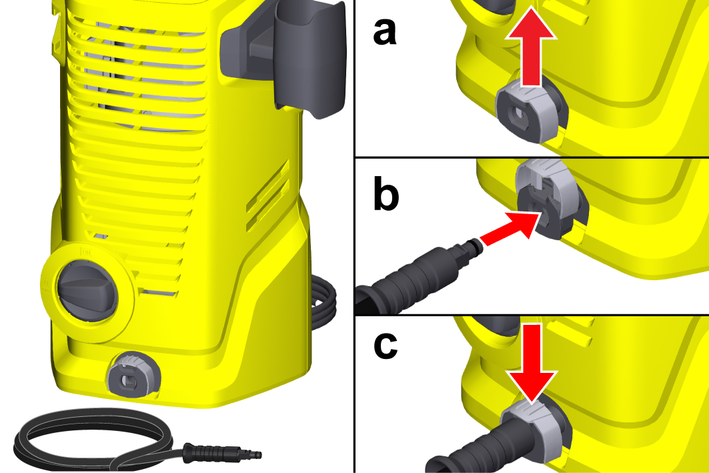 a

b

c