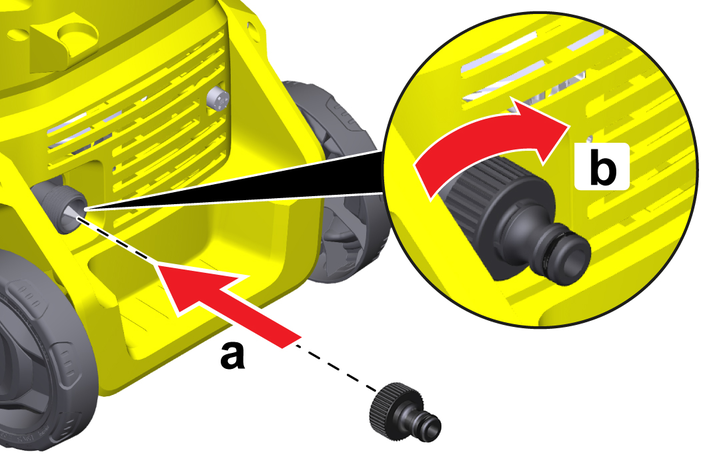 b
a