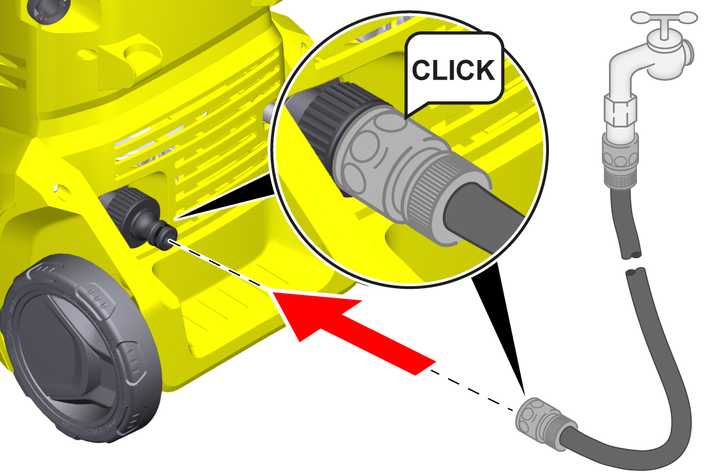 CLICK