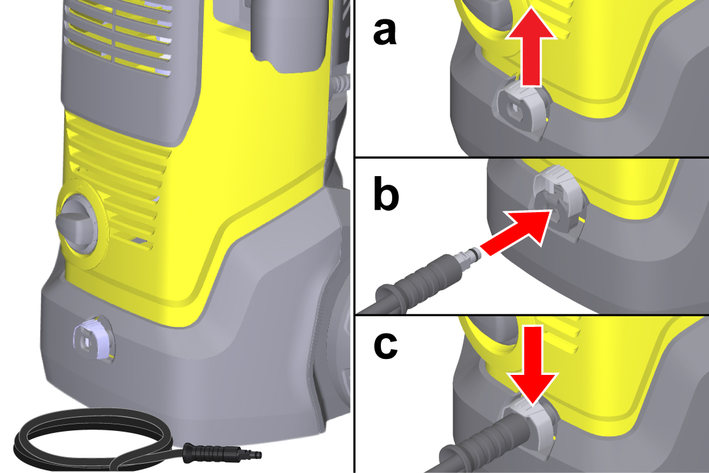 a

b

c