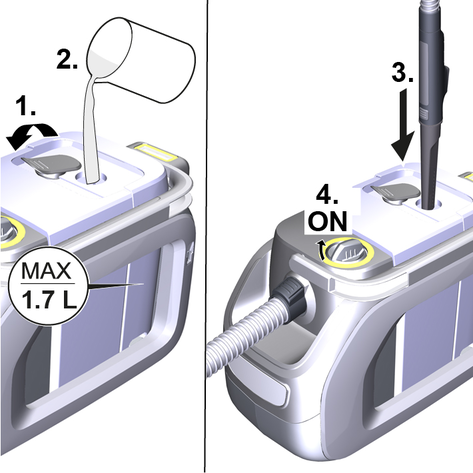 2.

1.

MAX
1.7 L

3.

4.
ON