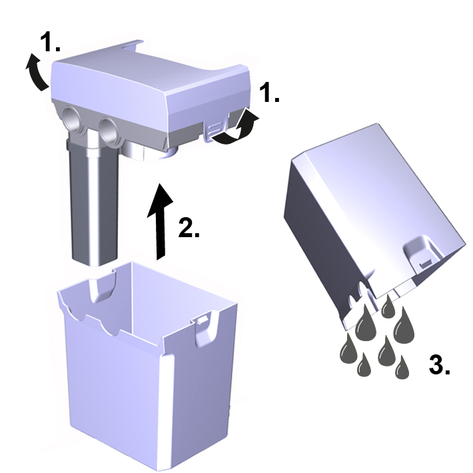 1.

1.

2.

3.