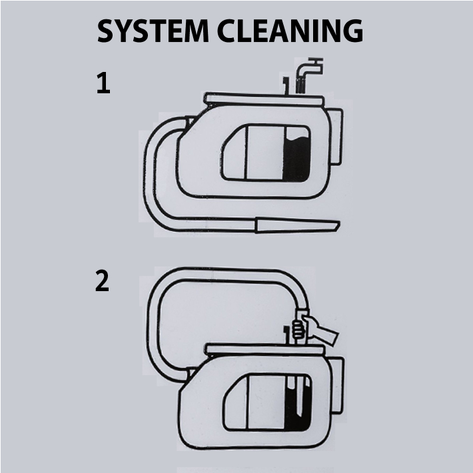 SYSTEM CLEANING

1

2