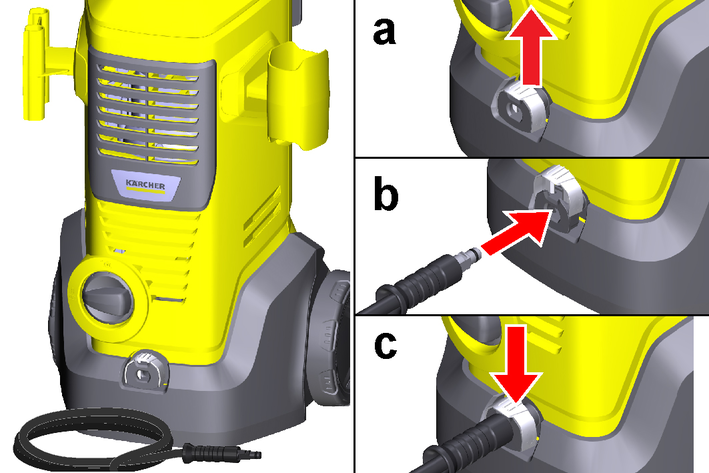 KÄRCHER

a

b

c