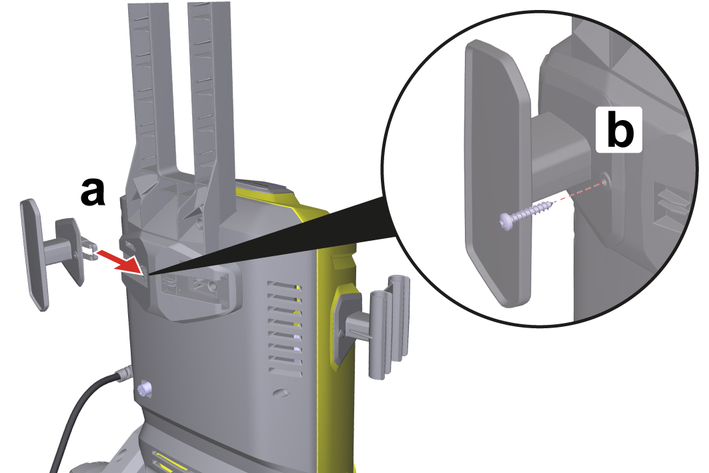 a

b