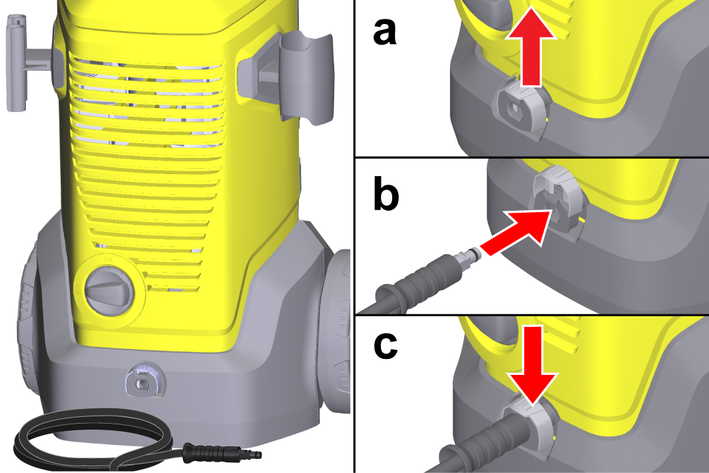 a

b

c