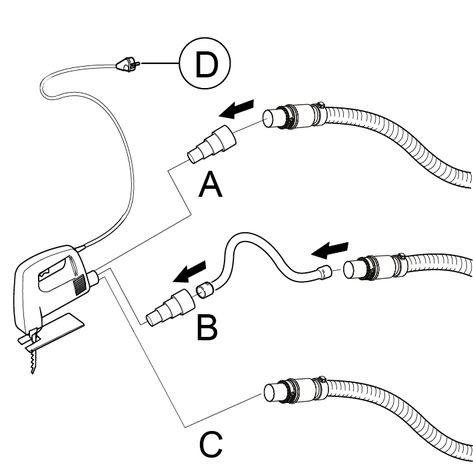 D

A

B

C