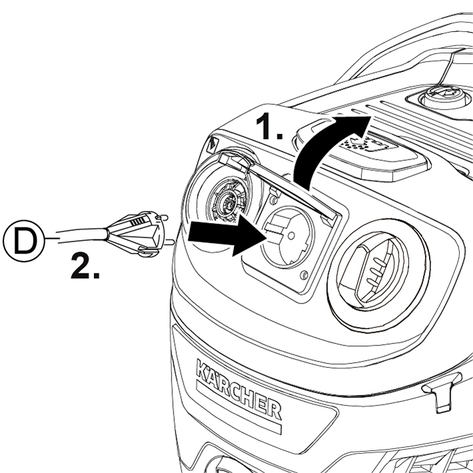 1.

D

2.

KÄRCHER