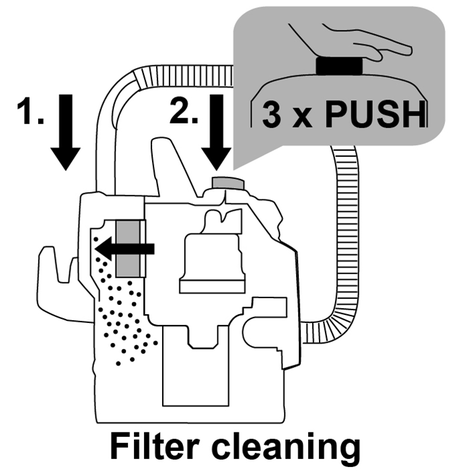 1.

2.

3 x PUSH

Filter cleaning