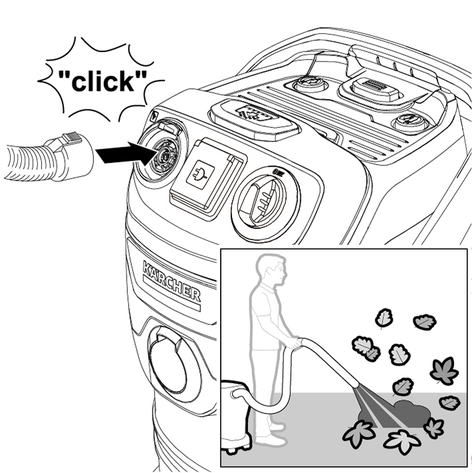 "click"

KÄRCHER