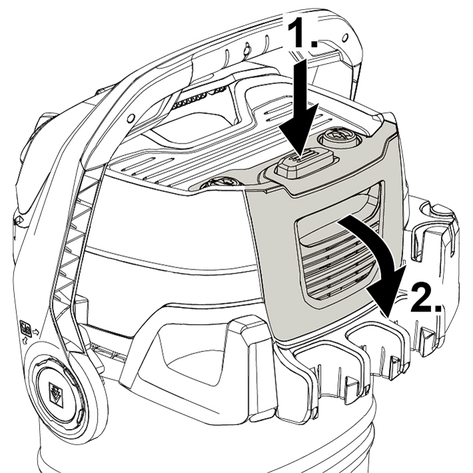 1.

2.