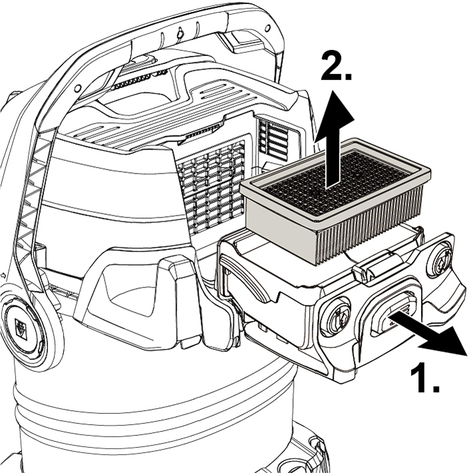 2.

1.