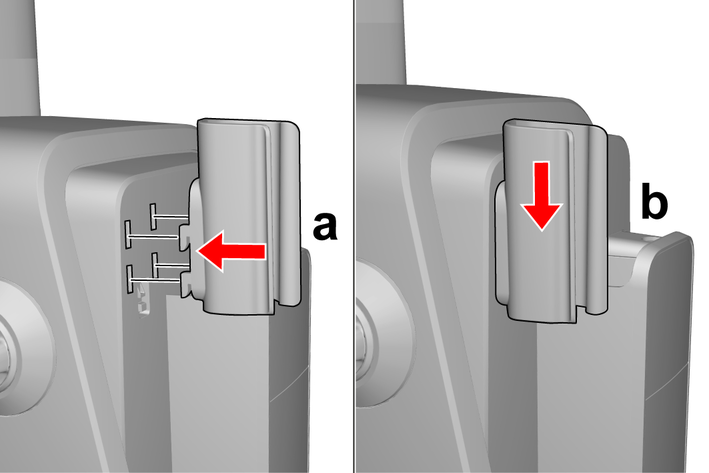 a

b