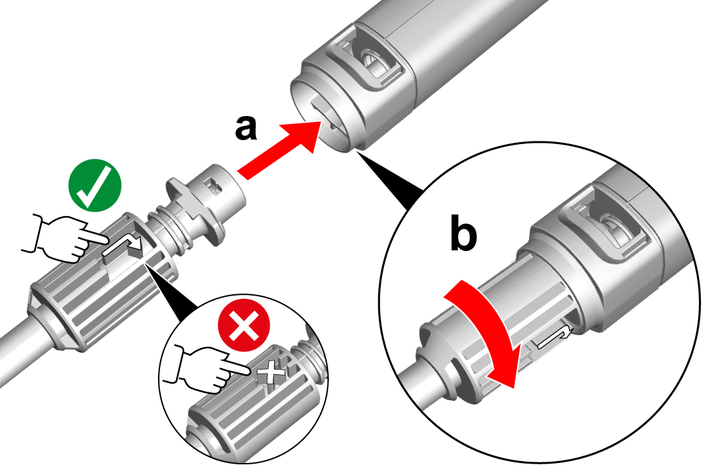 a

b