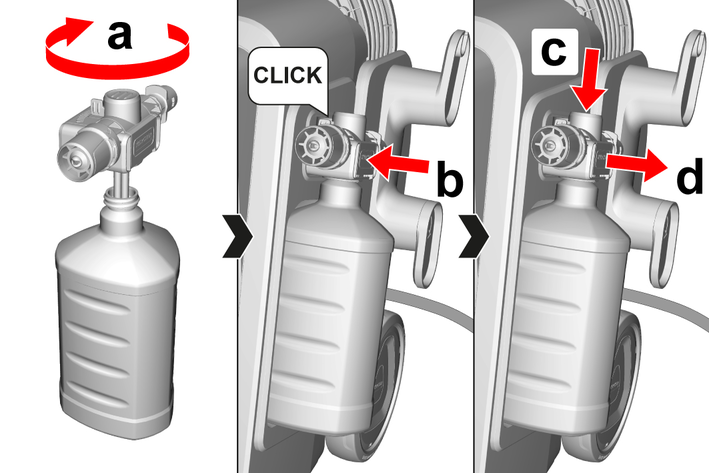 a

CLICK

b

c

d